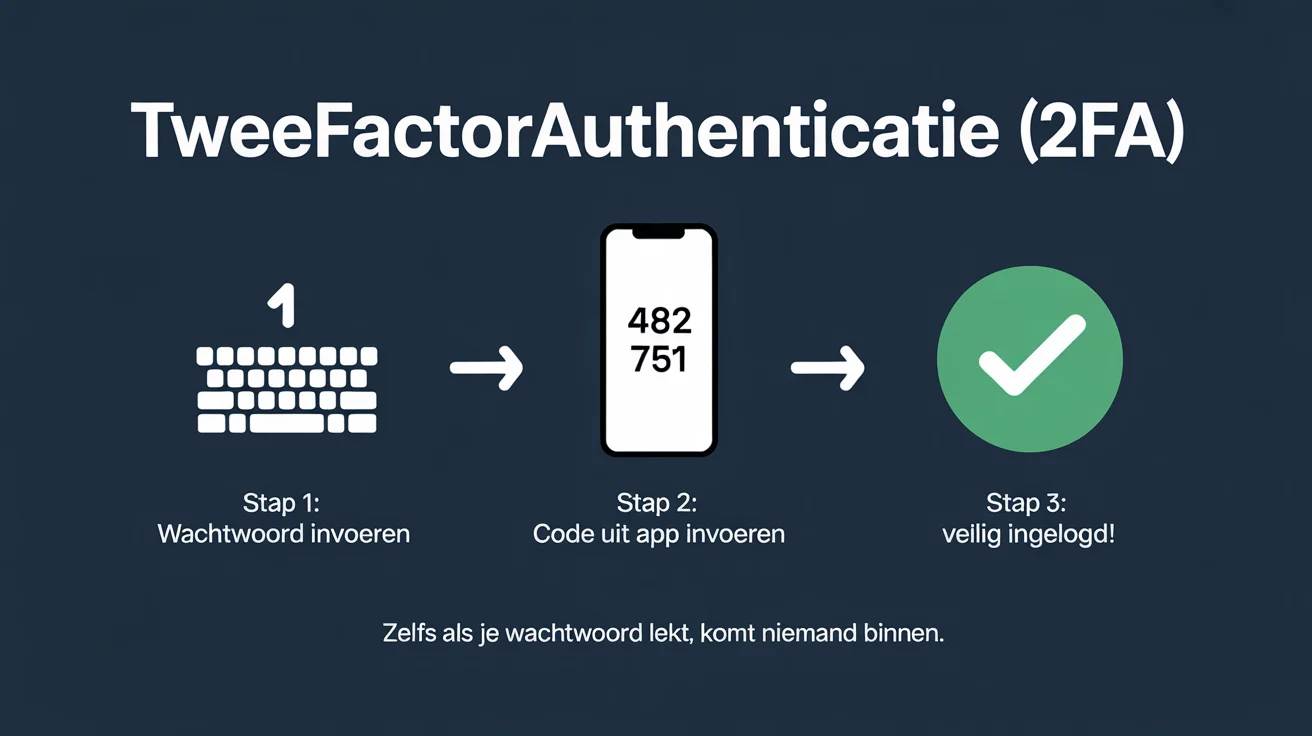 TweeFactorAuthenticatie (2FA)

1

482
751

Stap 1:
Wachtwoord invoeren

Stap 2:
Code uit app invoeren

Stap 3:
veilig ingelogd!

Zelfs als je wachtwoord lekt, komt niemand binnen.